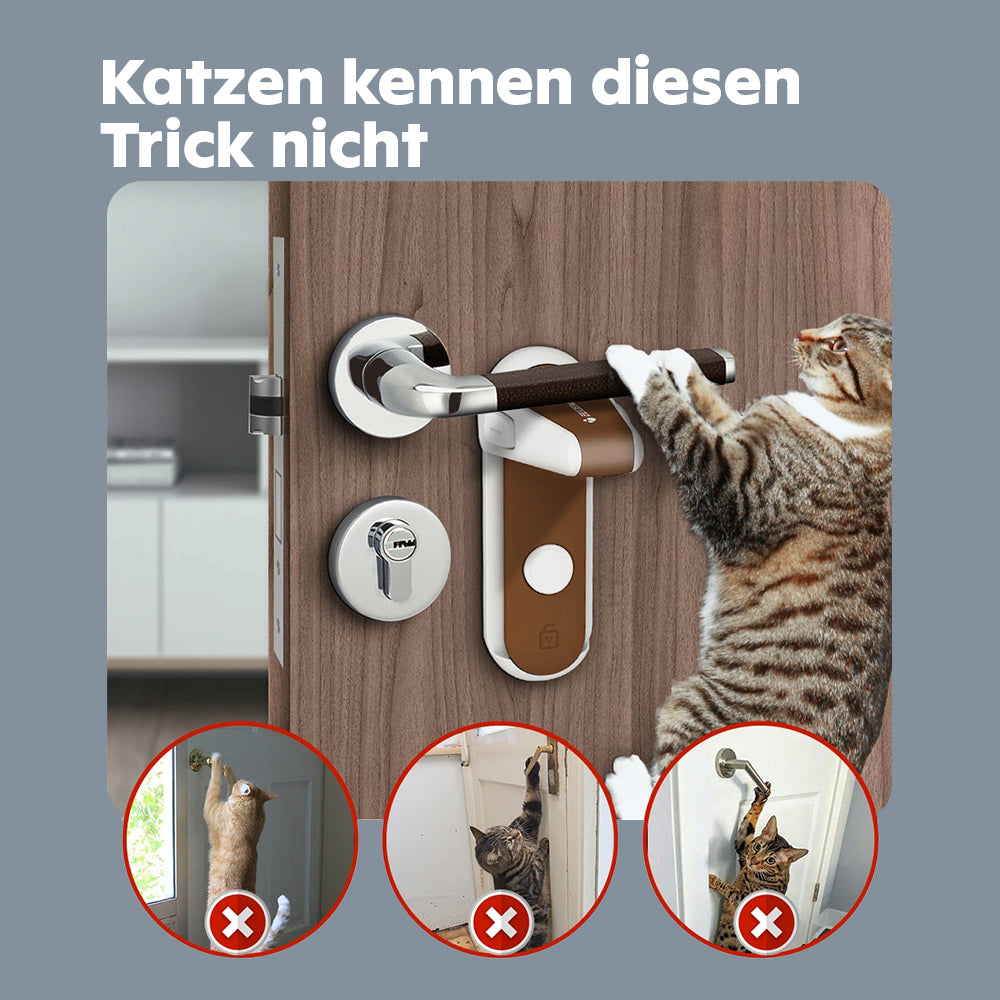 Katzen kennen diesen Trick nicht