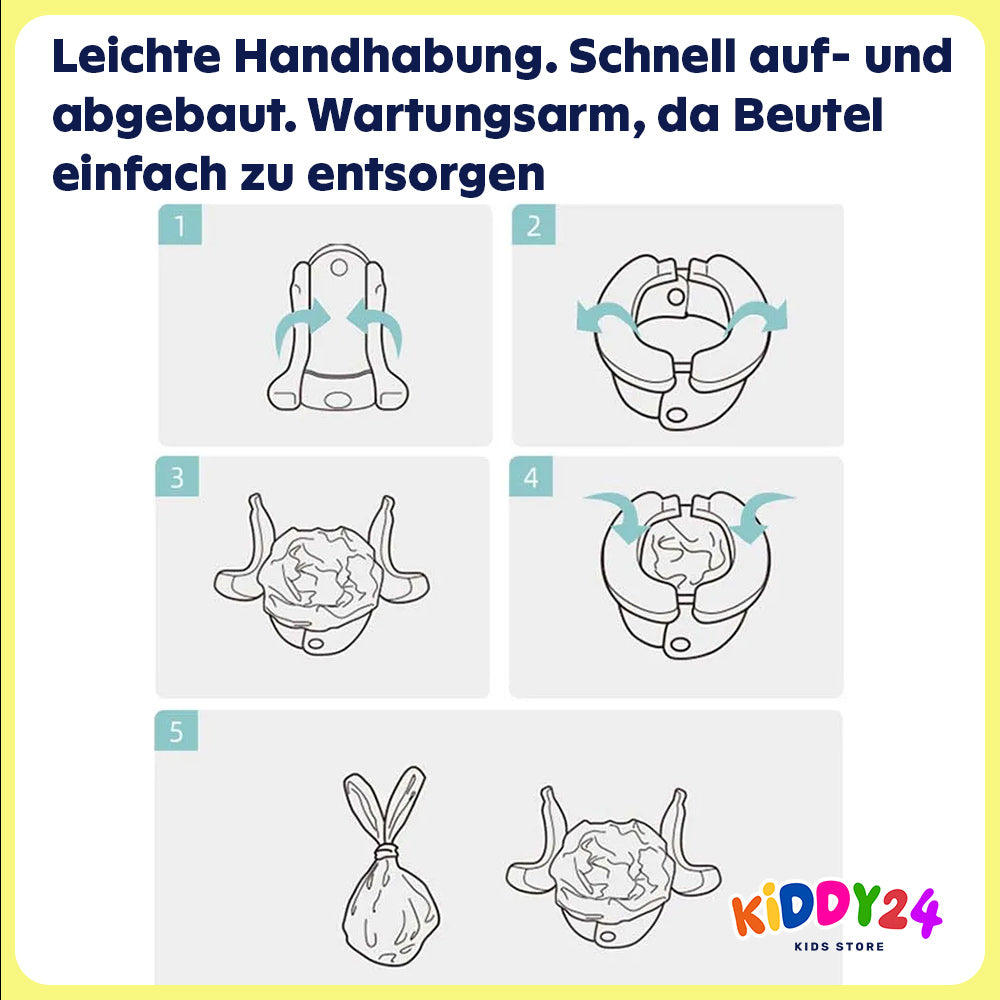 Leichte Handhabung. Schnell auf- und abgebaut. Wartungsarm, da Beutel einfach zu entsorgen

1

2

3

4

5

KiDDY24
KIDS STORE